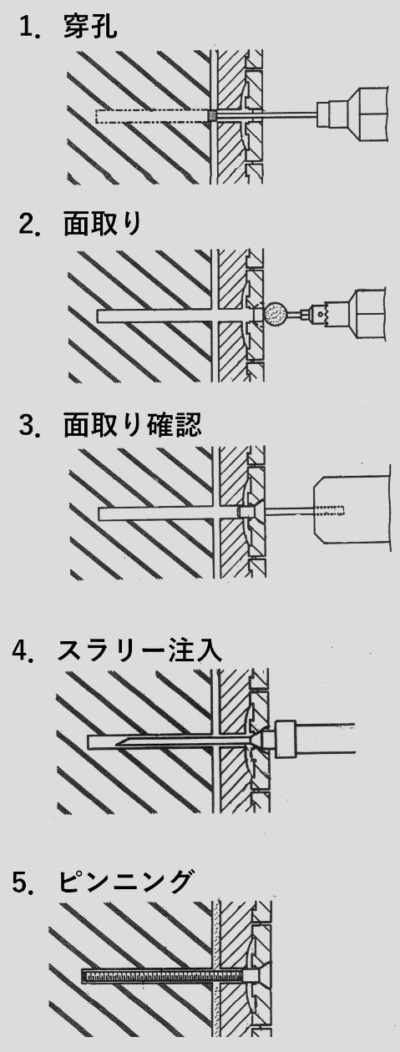 1. 穿孔

2. 面取り

3. 面取り確認

4. スラリー注入

5. ピンニング