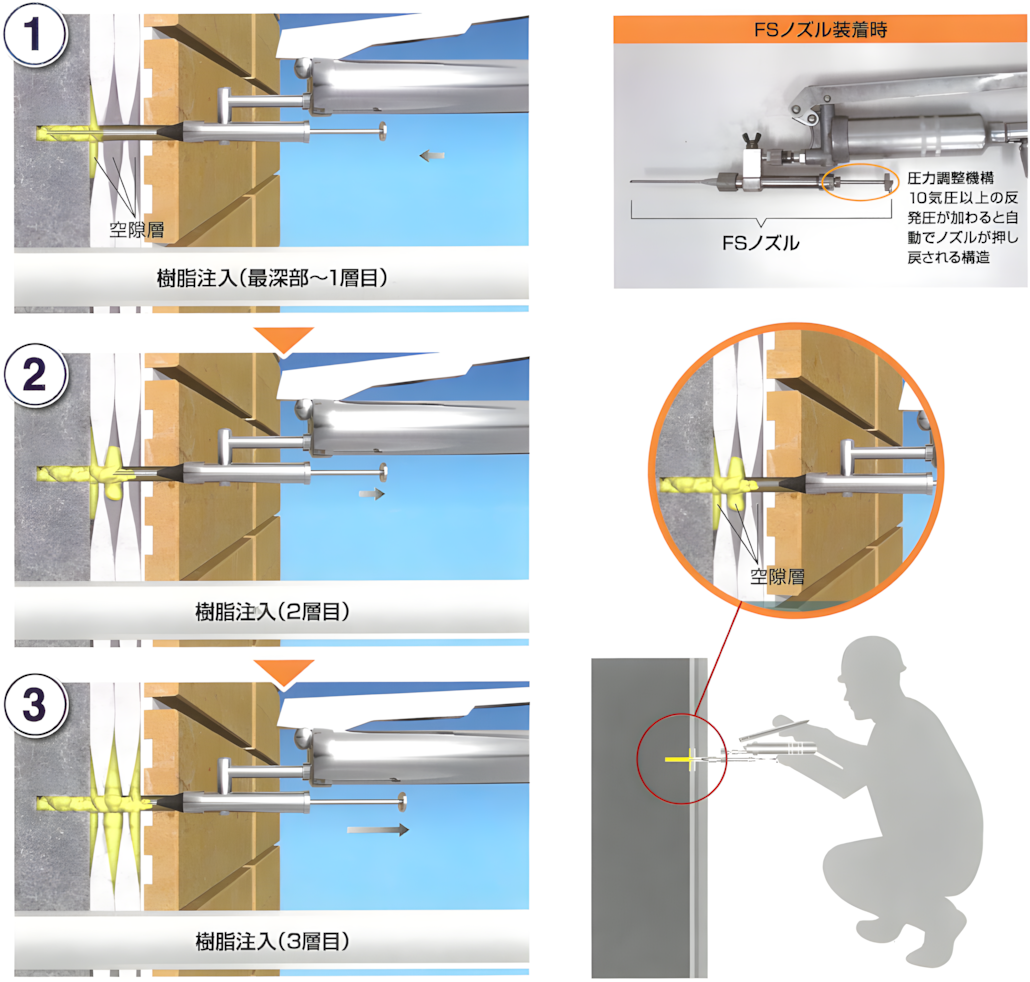 1

空隙層

樹脂注入(最深部~1層目)

2

樹脂注入(2層目)

3

樹脂注入(3層目)

FSノズル装着時

圧力調整機構
10気圧以上の反発圧が加わると自動でノズルが押し戻される構造

FSノズル

空隙層